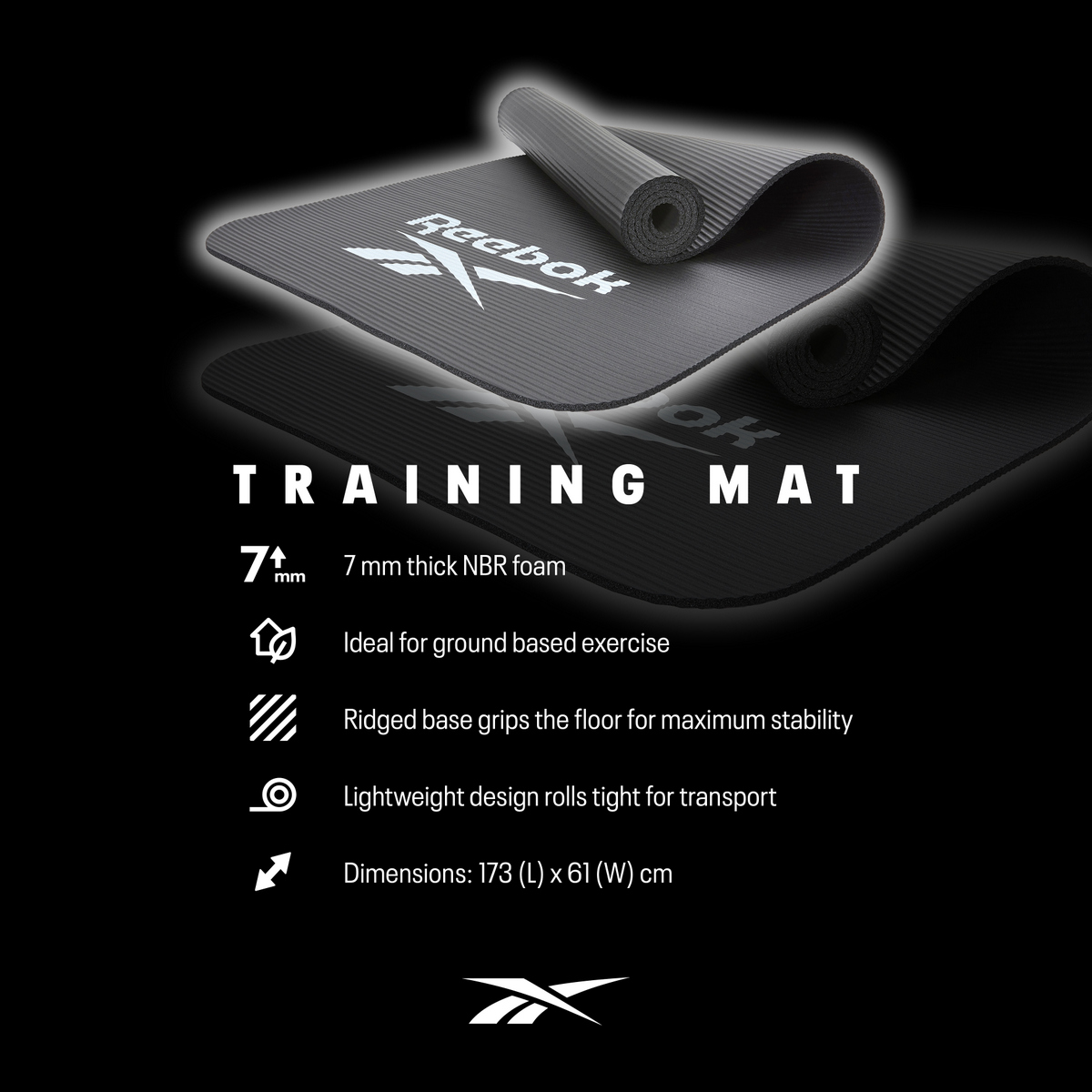 Reebok

TRAINING MAT

7 mm

7 mm thick NBR foam

Ideal for ground based exercise

Ridged base grips the floor for maximum stability

Lightweight design rolls tight for transport

Dimensions: 173 (L) x 61 (W) cm